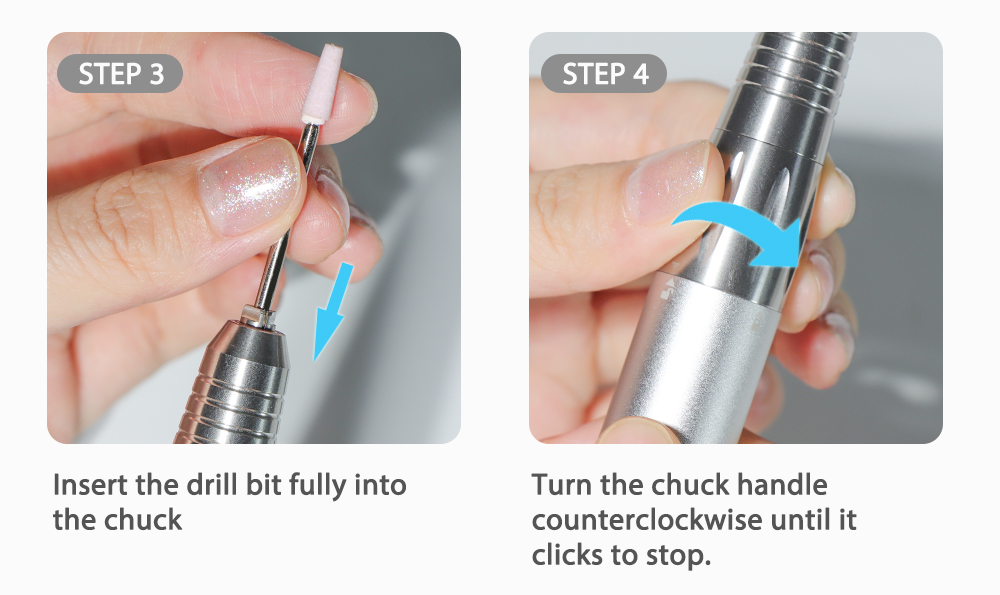 STEP 3

Insert the drill bit fully into the chuck

STEP 4

Turn the chuck handle counterclockwise until it clicks to stop.