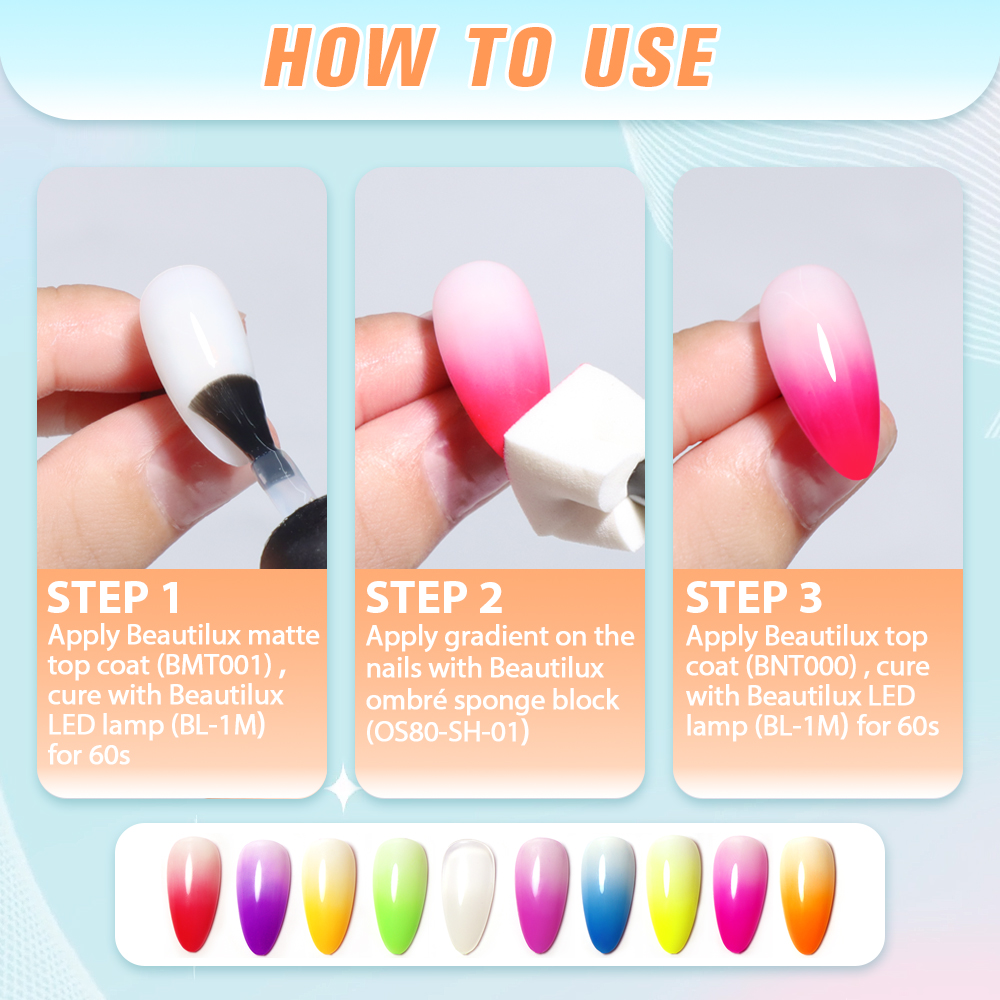 HOW TO USE

STEP 1
Apply Beautilux matte top coat (BMT001) , cure with Beautilux LED lamp (BL-1M) for 60s

STEP 2
Apply gradient on the nails with Beautilux ombré sponge block (OS80-SH-01)

STEP 3
Apply Beautilux top coat (BNT000) , cure with Beautilux LED lamp (BL-1M) for 60s