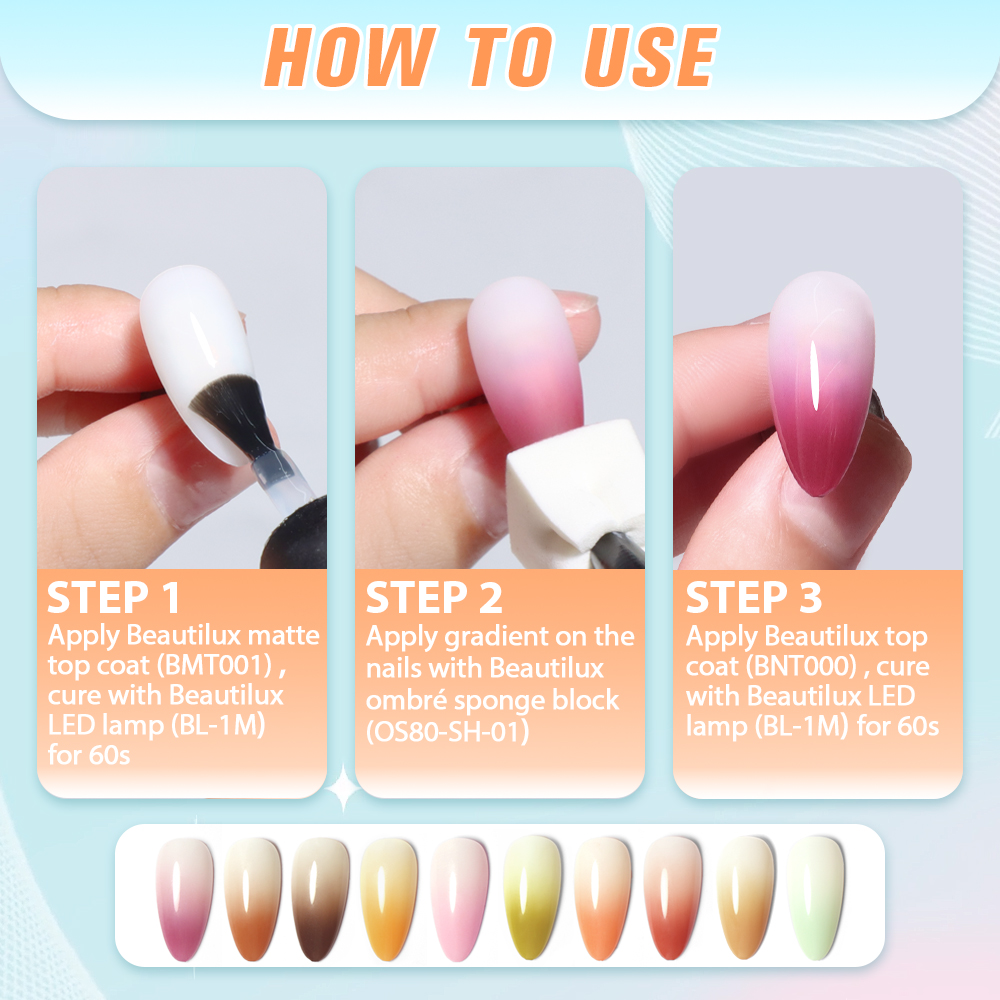 HOW TO USE

STEP 1
Apply Beautilux matte top coat (BMT001) , cure with Beautilux LED lamp (BL-1M) for 60s

STEP 2
Apply gradient on the nails with Beautilux ombré sponge block (OS80-SH-01)

STEP 3
Apply Beautilux top coat (BNT000) , cure with Beautilux LED lamp (BL-1M) for 60s